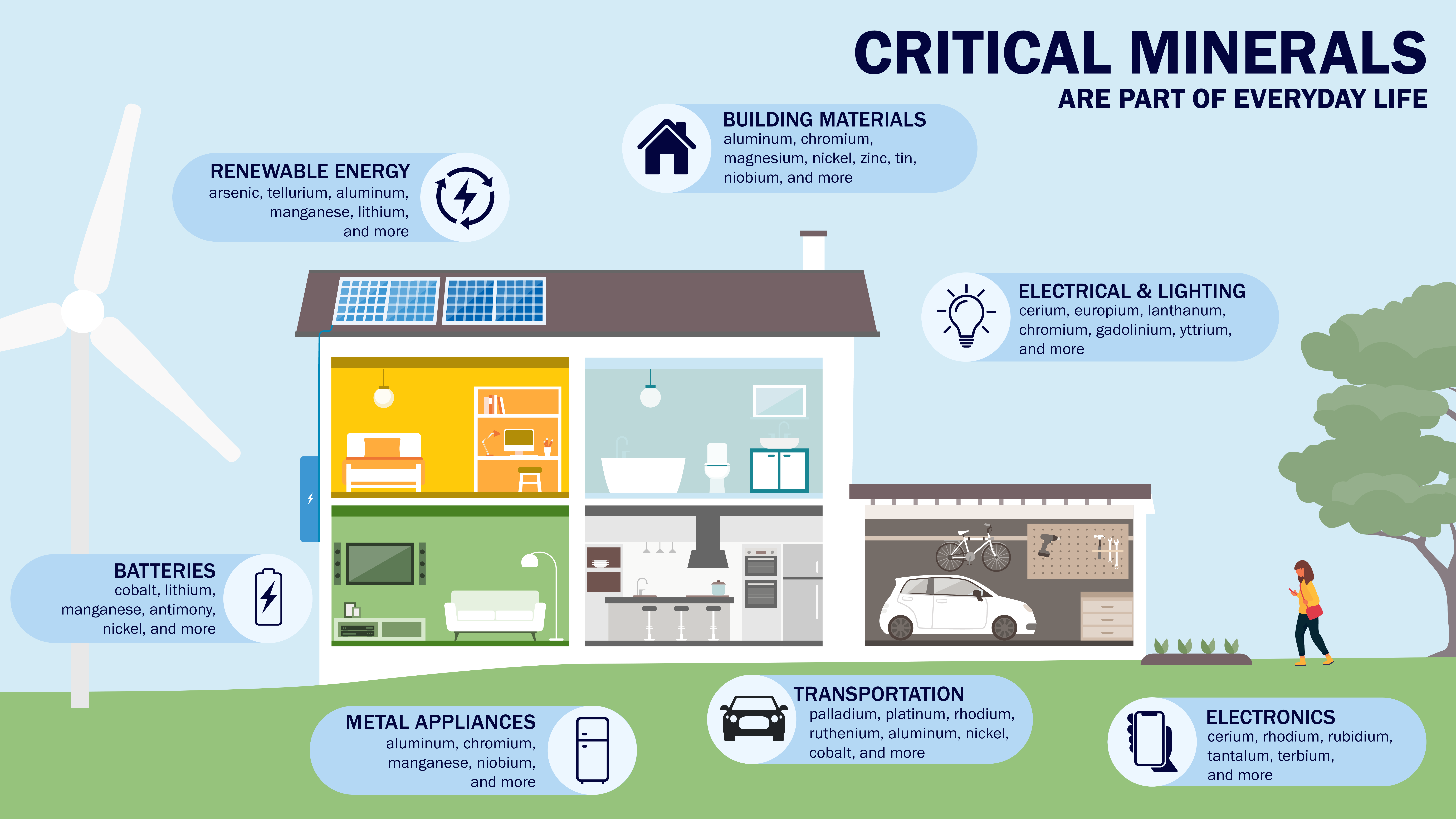 CRITICAL MINERALS
ARE PART OF EVERYDAY LIFE

RENEWABLE ENERGY
arsenic, tellurium, aluminum, manganese, lithium, and more

BUILDING MATERIALS
aluminum, chromium, magnesium, nickel, zinc, tin, niobium, and more

ELECTRICAL & LIGHTING
cerium, europium, lanthanum, chromium, gadolinium, yttrium, and more

BATTERIES
cobalt, lithium, manganese, antimony, nickel, and more

METAL APPLIANCES
aluminum, chromium, manganese, niobium, and more

TRANSPORTATION
palladium, platinum, rhodium, ruthenium, aluminum, nickel, cobalt, and more

ELECTRONICS
cerium, rhodium, rubidium, tantalum, terbium, and more