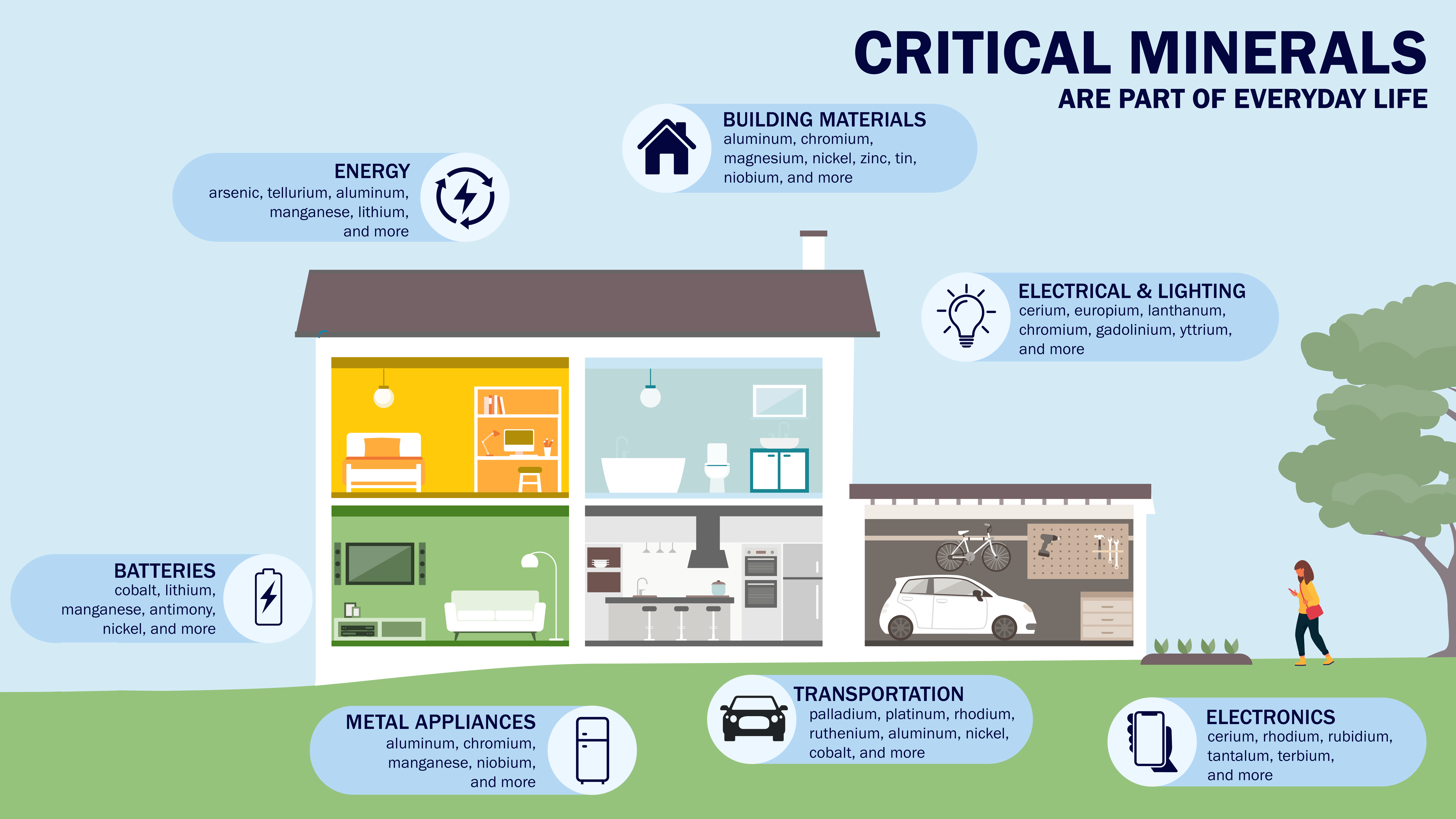 CRITICAL MINERALS
ARE PART OF EVERYDAY LIFE

ENERGY
arsenic, tellurium, aluminum, manganese, lithium, and more

BUILDING MATERIALS
aluminum, chromium, magnesium, nickel, zinc, tin, niobium, and more

ELECTRICAL & LIGHTING
cerium, europium, lanthanum, chromium, gadolinium, yttrium, and more

BATTERIES
cobalt, lithium, manganese, antimony, nickel, and more

METAL APPLIANCES
aluminum, chromium, manganese, niobium, and more

TRANSPORTATION
palladium, platinum, rhodium, ruthenium, aluminum, nickel, cobalt, and more

ELECTRONICS
cerium, rhodium, rubidium, tantalum, terbium, and more