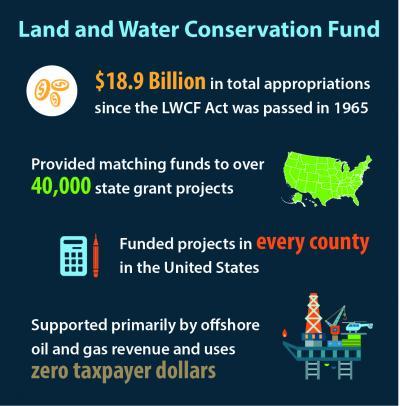 Land and Water Conservation Fund

$18.9 Billion in total appropriations since the LWCF Act was passed in 1965

Provided matching funds to over 40,000 state grant projects

Funded projects in every county in the United States

Supported primarily by offshore oil and gas revenue and uses zero taxpayer dollars